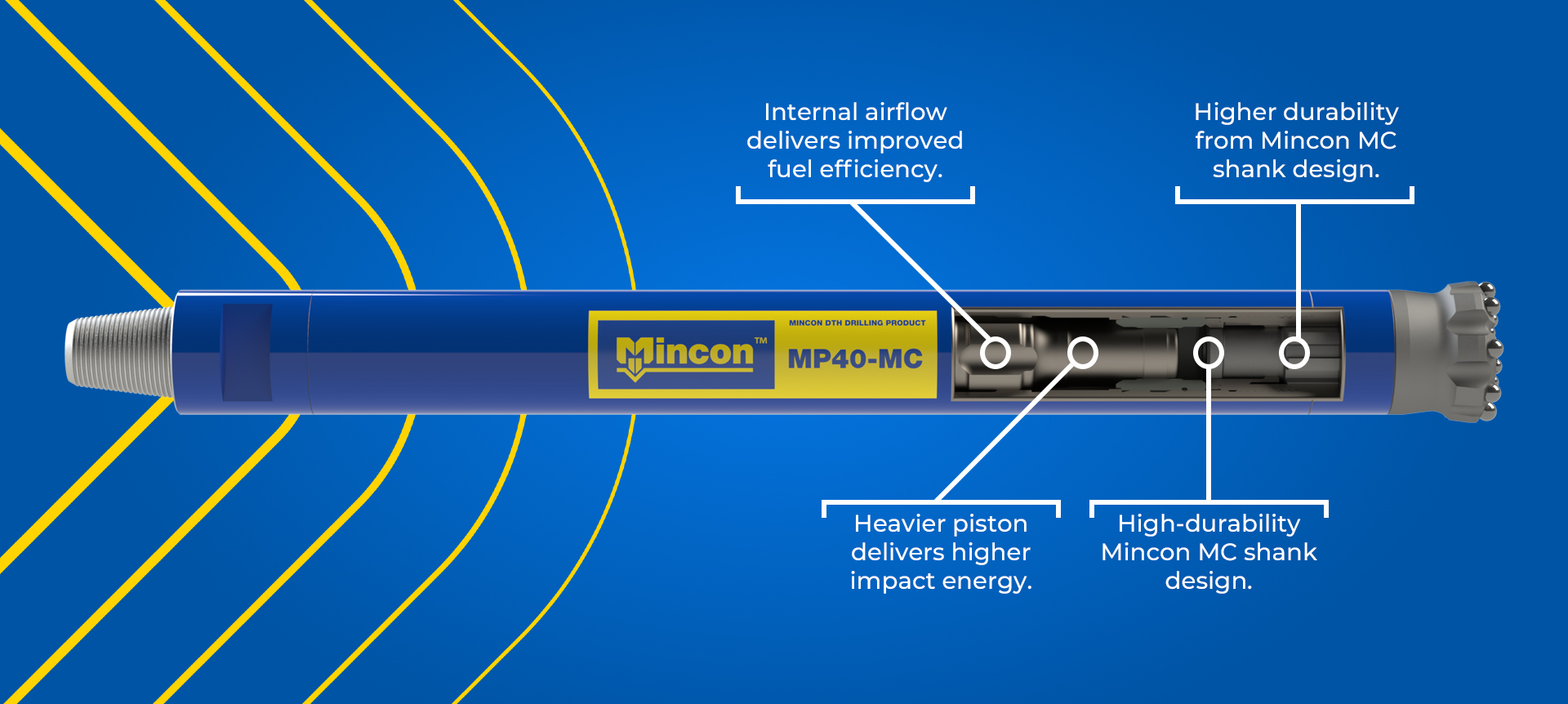 Internal airflow delivers improved fuel efficiency.

Higher durability from Mincon MC shank design.

Mincon™

MINCON DTH DRILLING PRODUCT

MP40-MC

Heavier piston delivers higher impact energy.

High-durability Mincon MC shank design.